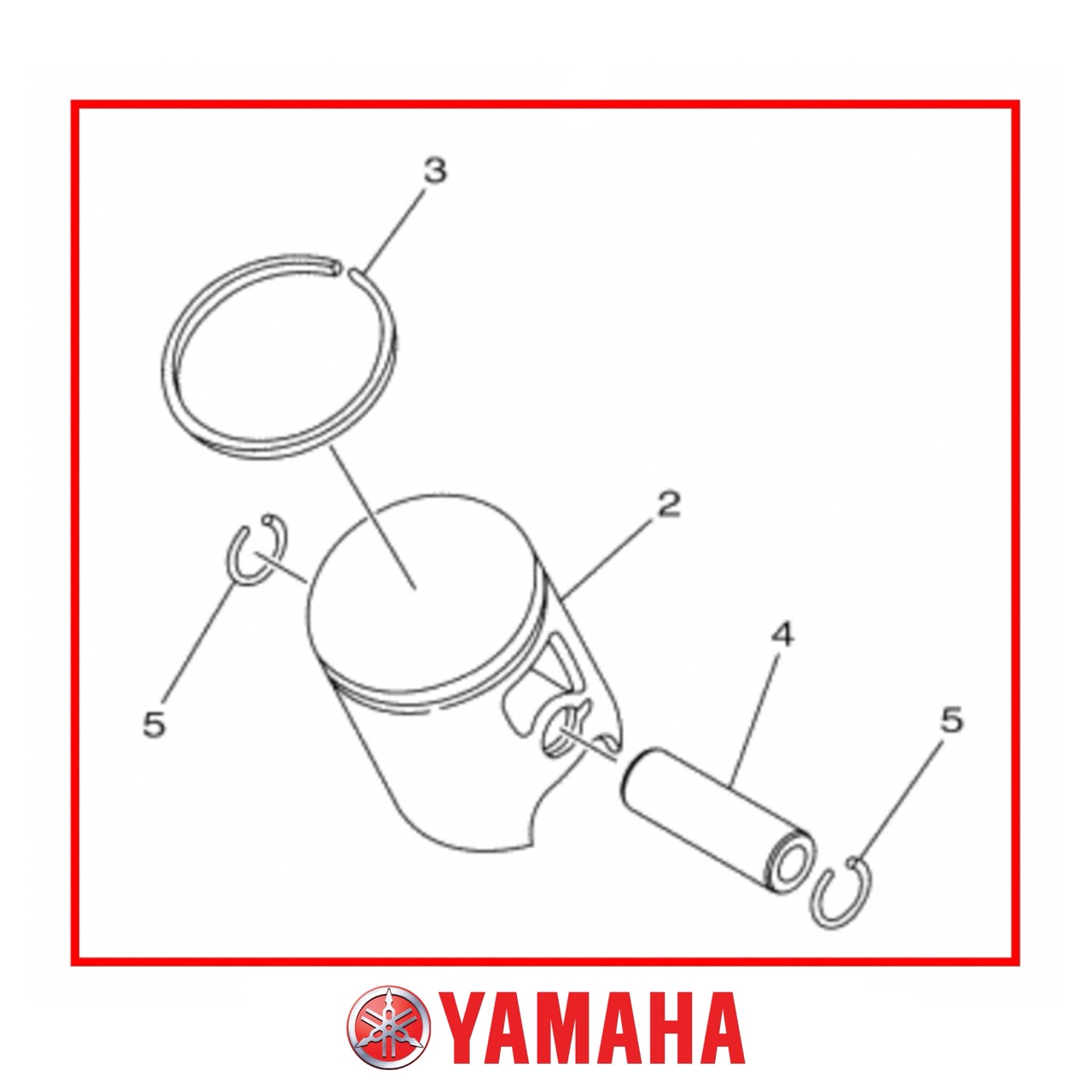 3

2

4

5

5

YAMAHA